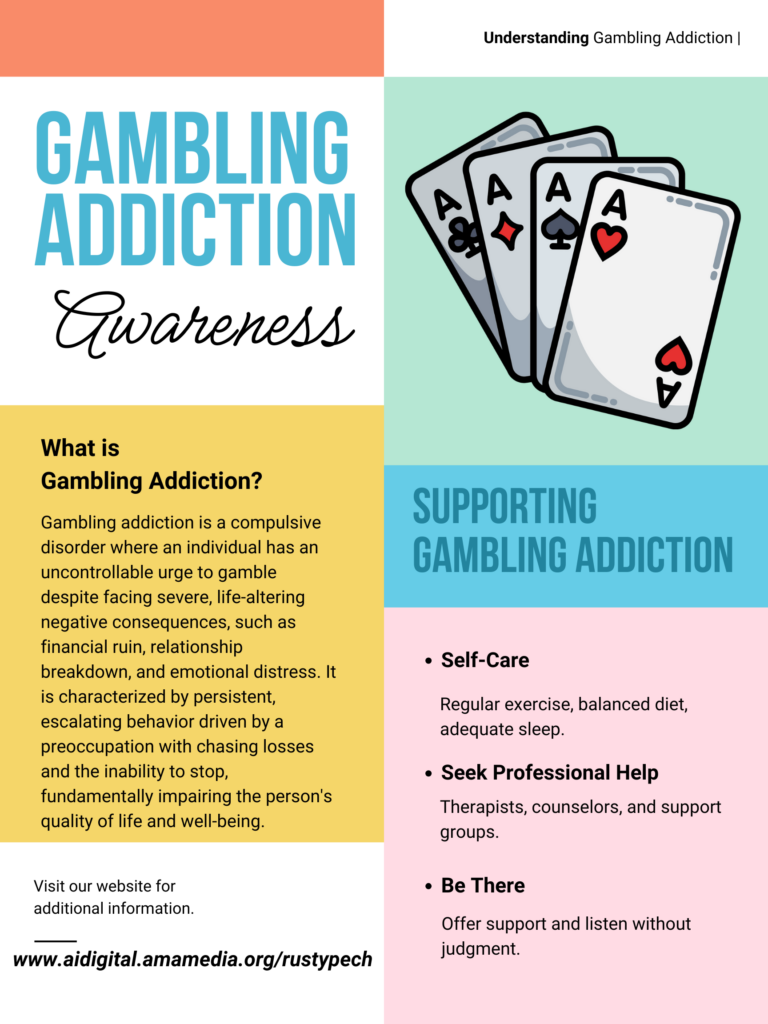 Understanding Gambling Addiction |

GAMBLING ADDICTION

Awareness

A A A A A

What is
Gambling Addiction?

Gambling addiction is a compulsive disorder where an individual has an uncontrollable urge to gamble despite facing severe, life-altering negative consequences, such as financial ruin, relationship breakdown, and emotional distress. It is characterized by persistent, escalating behavior driven by a preoccupation with chasing losses and the inability to stop, fundamentally impairing the person's quality of life and well-being.

Visit our website for additional information.

www.aidigital.amamedia.org/rustypech

SUPPORTING GAMBLING ADDICTION

• Self-Care

Regular exercise, balanced diet, adequate sleep.

• Seek Professional Help

Therapists, counselors, and support groups.

• Be There

Offer support and listen without judgment.