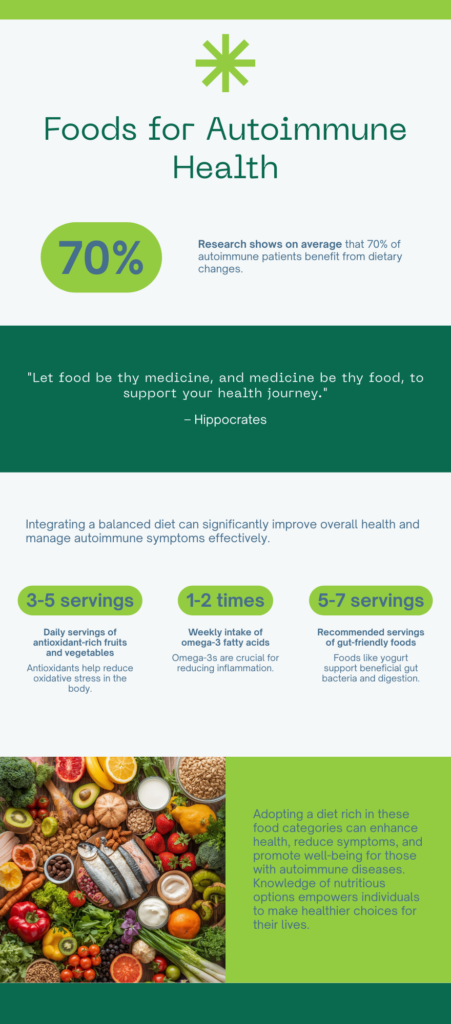 Foods for Autoimmune Health

70%

Research shows on average that 70% of autoimmune patients benefit from dietary changes.

"Let food be thy medicine, and medicine be thy food, to support your health journey."

– Hippocrates

Integrating a balanced diet can significantly improve overall health and manage autoimmune symptoms effectively.

3-5 servings

Daily servings of antioxidant-rich fruits and vegetables

Antioxidants help reduce oxidative stress in the body.

1-2 times

Weekly intake of omega-3 fatty acids

Omega-3s are crucial for reducing inflammation.

5-7 servings

Recommended servings of gut-friendly foods

Foods like yogurt support beneficial gut bacteria and digestion.

Adopting a diet rich in these food categories can enhance health, reduce symptoms, and promote well-being for those with autoimmune diseases. Knowledge of nutritious options empowers individuals to make healthier choices for their lives.