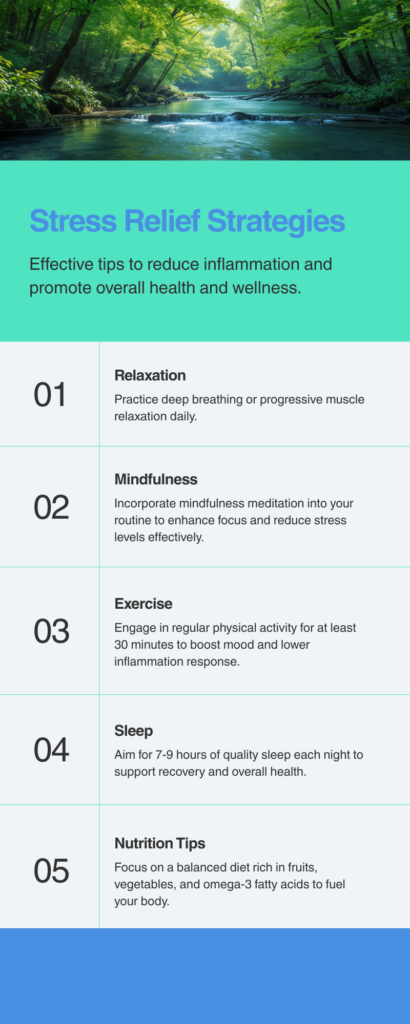 Stress Relief Strategies

Effective tips to reduce inflammation and promote overall health and wellness.

01

Relaxation

Practice deep breathing or progressive muscle relaxation daily.

02

Mindfulness

Incorporate mindfulness meditation into your routine to enhance focus and reduce stress levels effectively.

03

Exercise

Engage in regular physical activity for at least 30 minutes to boost mood and lower inflammation response.

04

Sleep

Aim for 7-9 hours of quality sleep each night to support recovery and overall health.

05

Nutrition Tips

Focus on a balanced diet rich in fruits, vegetables, and omega-3 fatty acids to fuel your body.